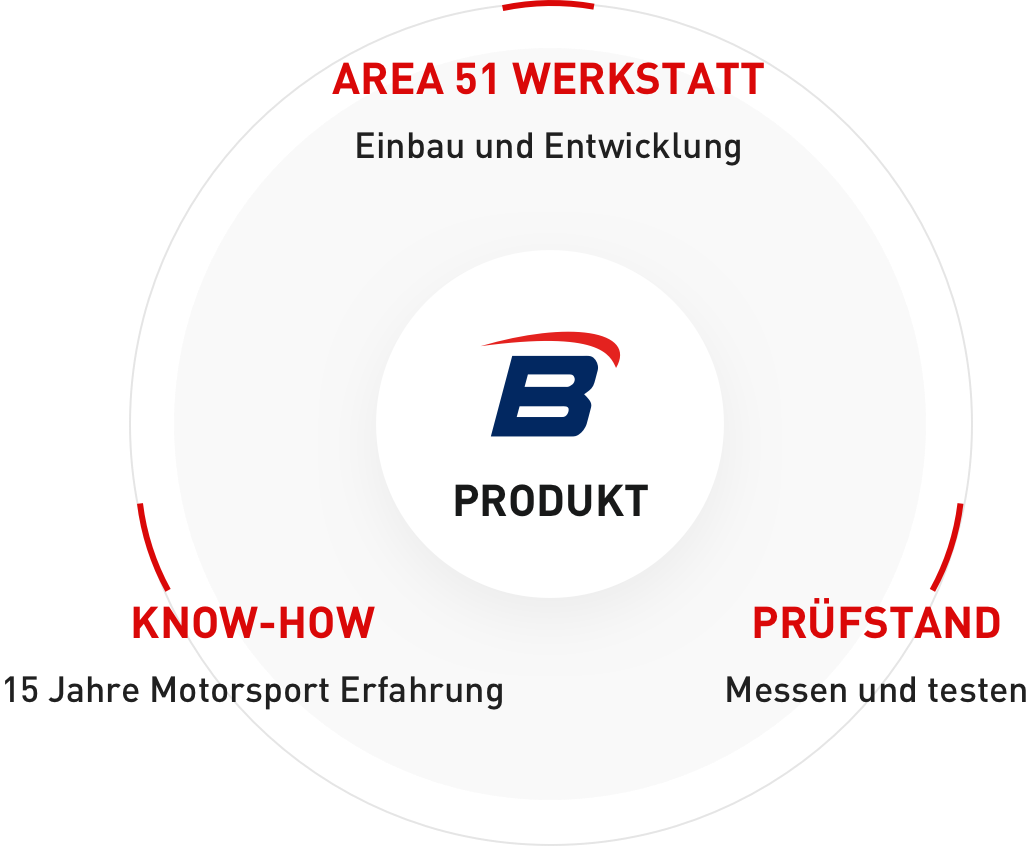 AREA 51 WERKSTATT
Einbau und Entwicklung

B

PRODUKT

KNOW-HOW
15 Jahre Motorsport Erfahrung

PRÜFSTAND
Messen und testen